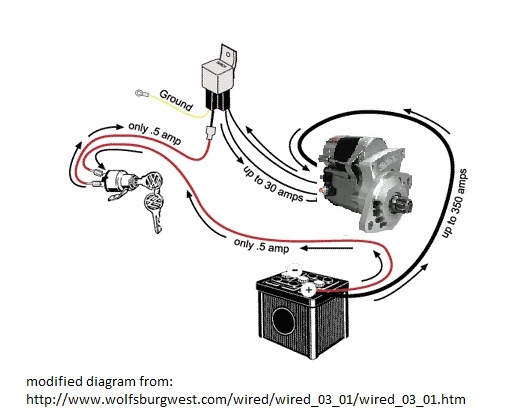 Ground

only .5 amp

up to 30 amps

up to 350 amps

only .5 amp

-

+

modified diagram from:
http://www.wolfsburgwest.com/wired/wired_03_01/wired_03_01.htm