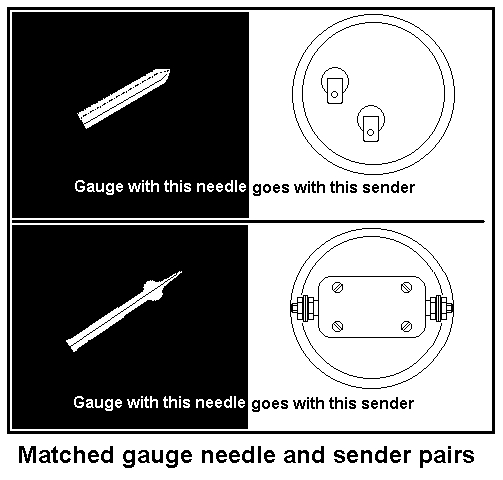 Gauge with this needle goes with this sender

Gauge with this needle goes with this sender

Matched gauge needle and sender pairs